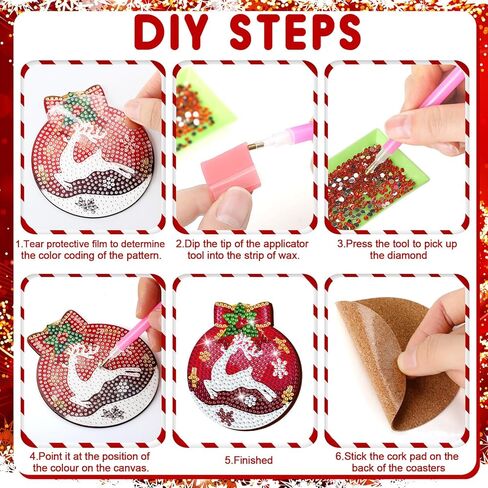 DIY STEPS

1.Tear protective film to determine the color coding of the pattern.

2.Dip the tip of the applicator tool into the strip of wax.

3.Press the tool to pick up the diamond

4.Point it at the position of the colour on the canvas.

5.Finished

6.Stick the cork pad on the back of the coasters