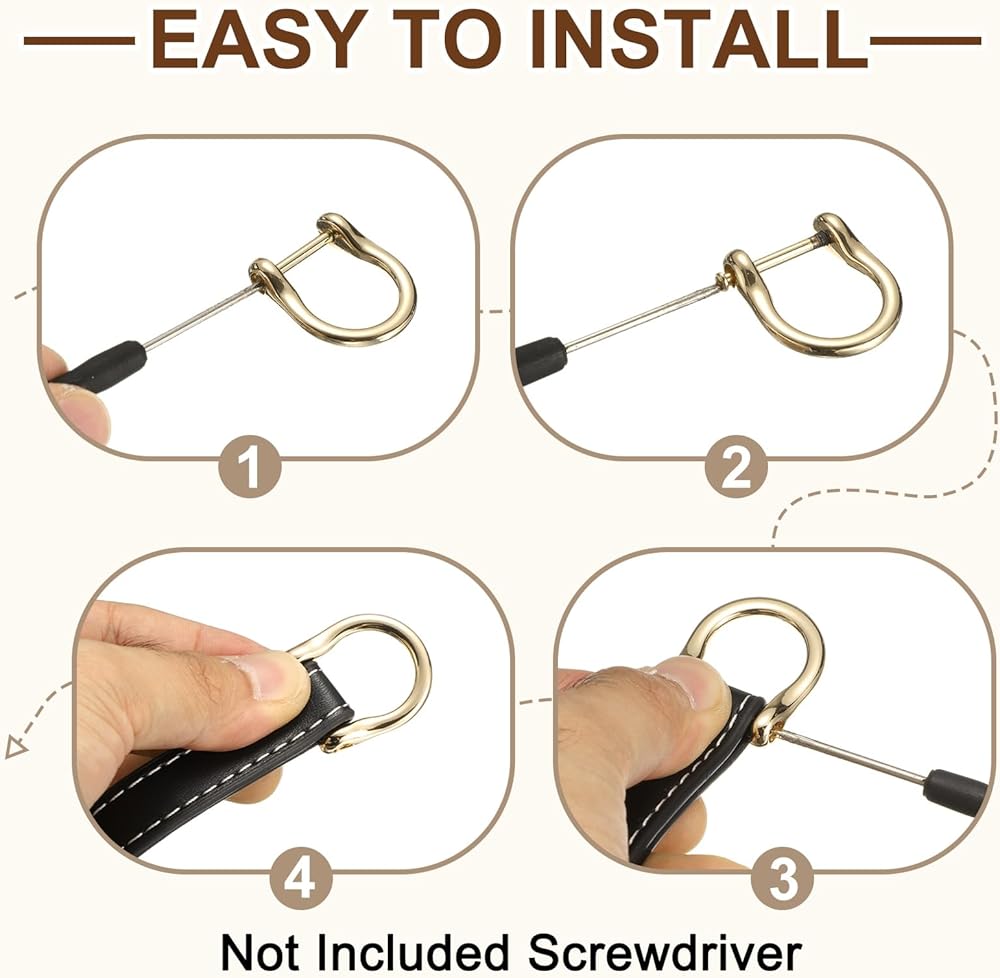 EASY TO INSTALL

1

2

4

3

Not Included Screwdriver