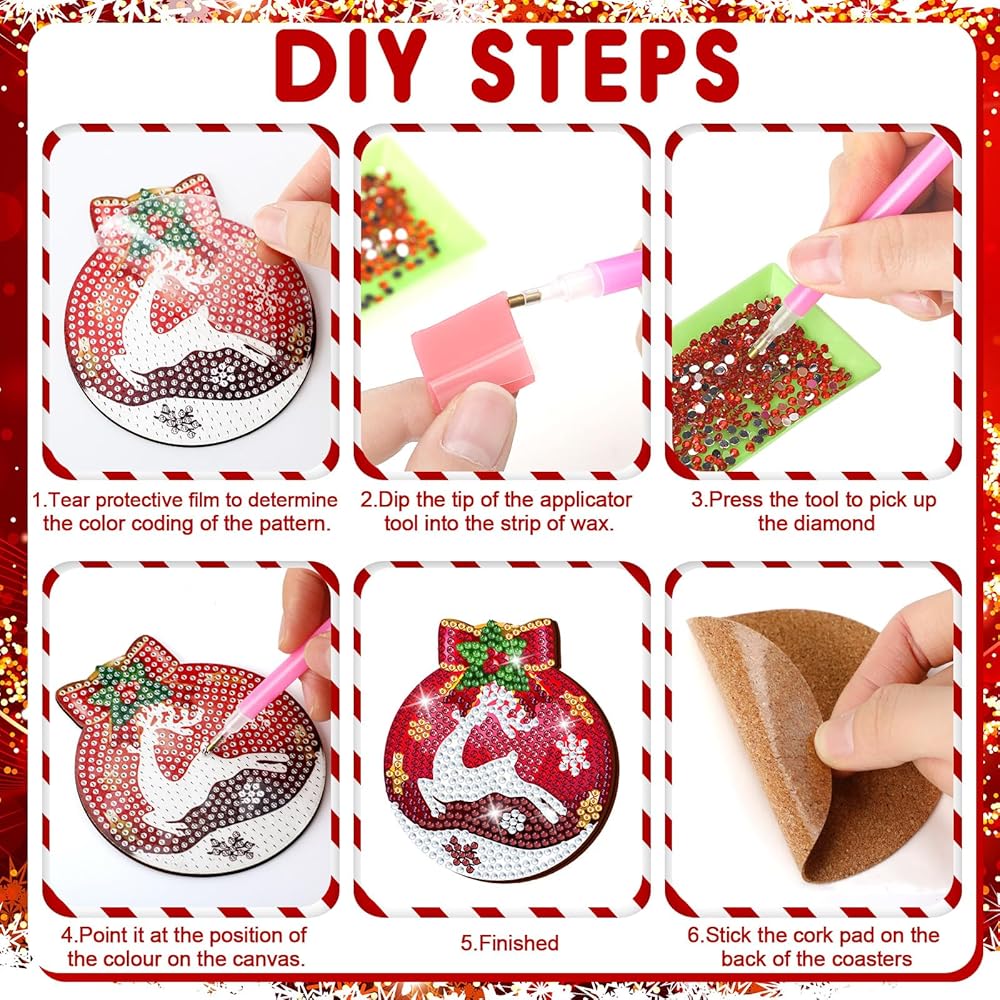 DIY STEPS

1.Tear protective film to determine the color coding of the pattern.

2.Dip the tip of the applicator tool into the strip of wax.

3.Press the tool to pick up the diamond

4.Point it at the position of the colour on the canvas.

5.Finished

6.Stick the cork pad on the back of the coasters