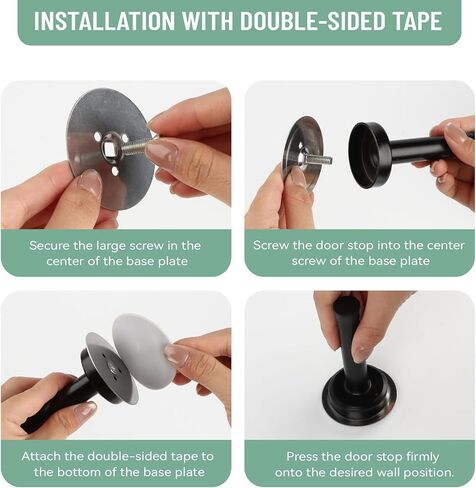 INSTALLATION WITH DOUBLE-SIDED TAPE

Secure the large screw in the center of the base plate

Screw the door stop into the center screw of the base plate

Attach the double-sided tape to the bottom of the base plate

Press the door stop firmly onto the desired wall position.