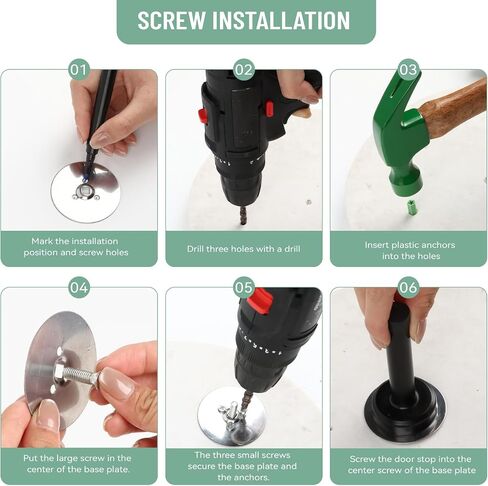 SCREW INSTALLATION

01

Mark the installation position and screw holes

02

Drill three holes with a drill

03

Insert plastic anchors into the holes

04

Put the large screw in the center of the base plate.

05

The three small screws secure the base plate and the anchors.

06

Screw the door stop into the center screw of the base plate