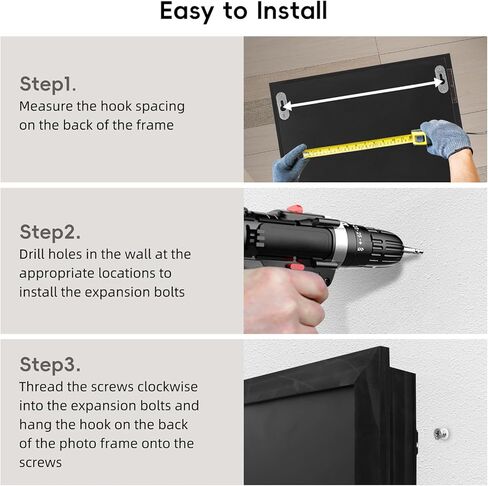 Easy to Install

Step1.
Measure the hook spacing on the back of the frame

Step2.
Drill holes in the wall at the appropriate locations to install the expansion bolts

Step3.
Thread the screws clockwise into the expansion bolts and hang the hook on the back of the photo frame onto the screws