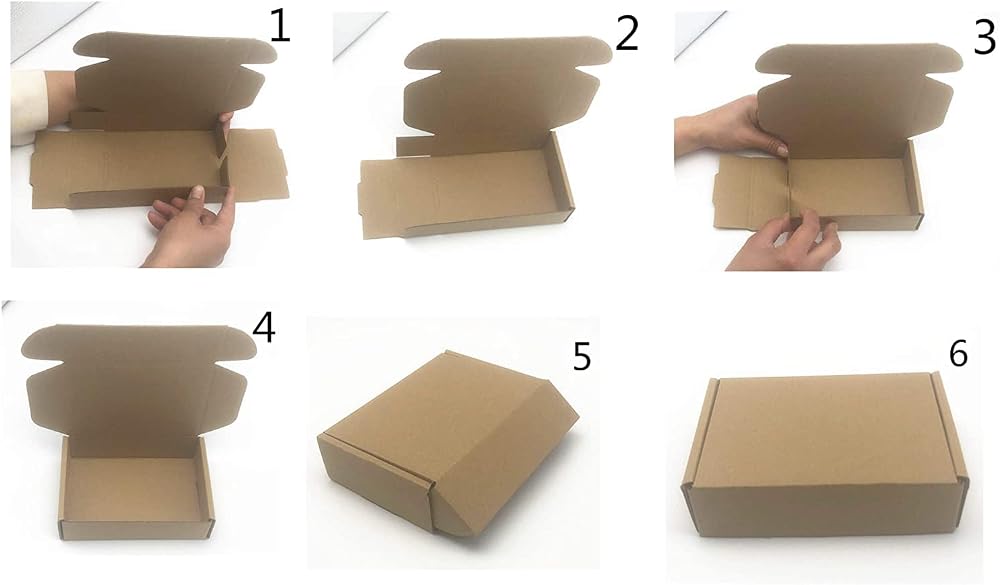 1

2

3

4

5

6