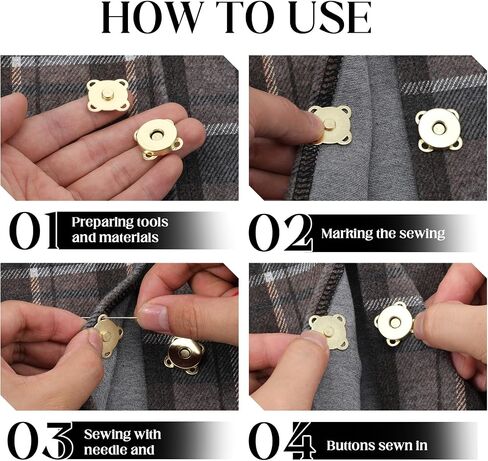 HOW TO USE

01 Preparing tools and materials

02 Marking the sewing

03 Sewing with needle and

04 Buttons sewn in