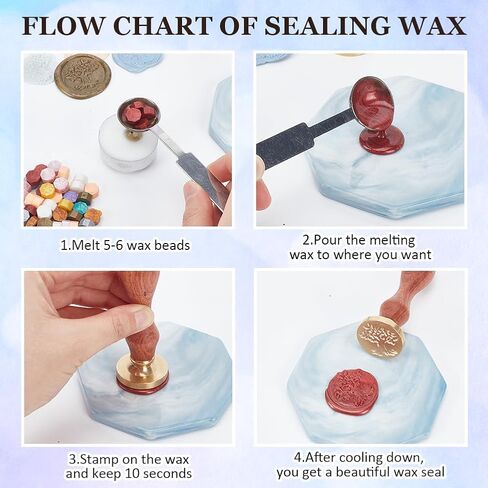 FLOW CHART OF SEALING WAX

1.Melt 5-6 wax beads

2.Pour the melting wax to where you want

3.Stamp on the wax and keep 10 seconds

4.After cooling down, you get a beautiful wax seal