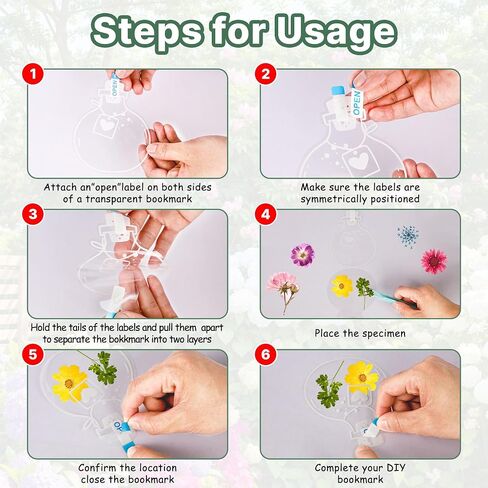 Steps for Usage

1

OPEN

Attach an"open"label on both sides of a transparent bookmark

2

OPEN

Make sure the labels are symmetrically positioned

3

Hold the tails of the labels and pull them apart to separate the bokkmark into two layers

4

Place the specimen

5

Confirm the location close the bookmark

6

Complete your DIY bookmark