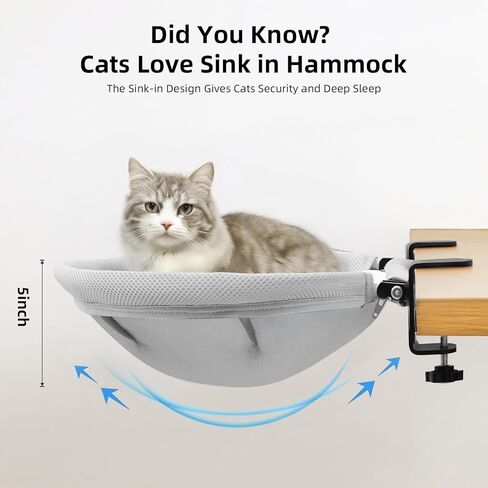 Did You Know?
Cats Love Sink in Hammock
The Sink-in Design Gives Cats Security and Deep Sleep

5inch