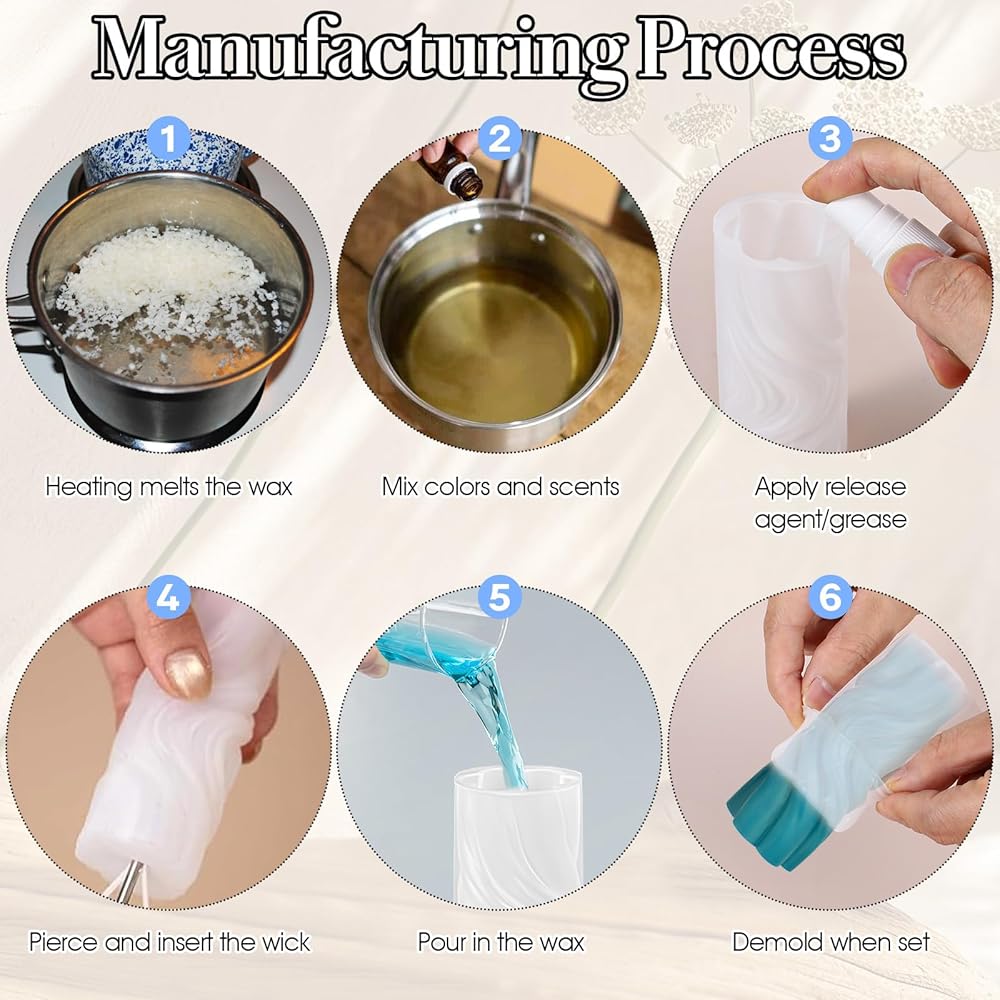 Manufacturing Process

1

Heating melts the wax

2

Mix colors and scents

3

Apply release agent/grease

4

Pierce and insert the wick

5

Pour in the wax

6

Demold when set