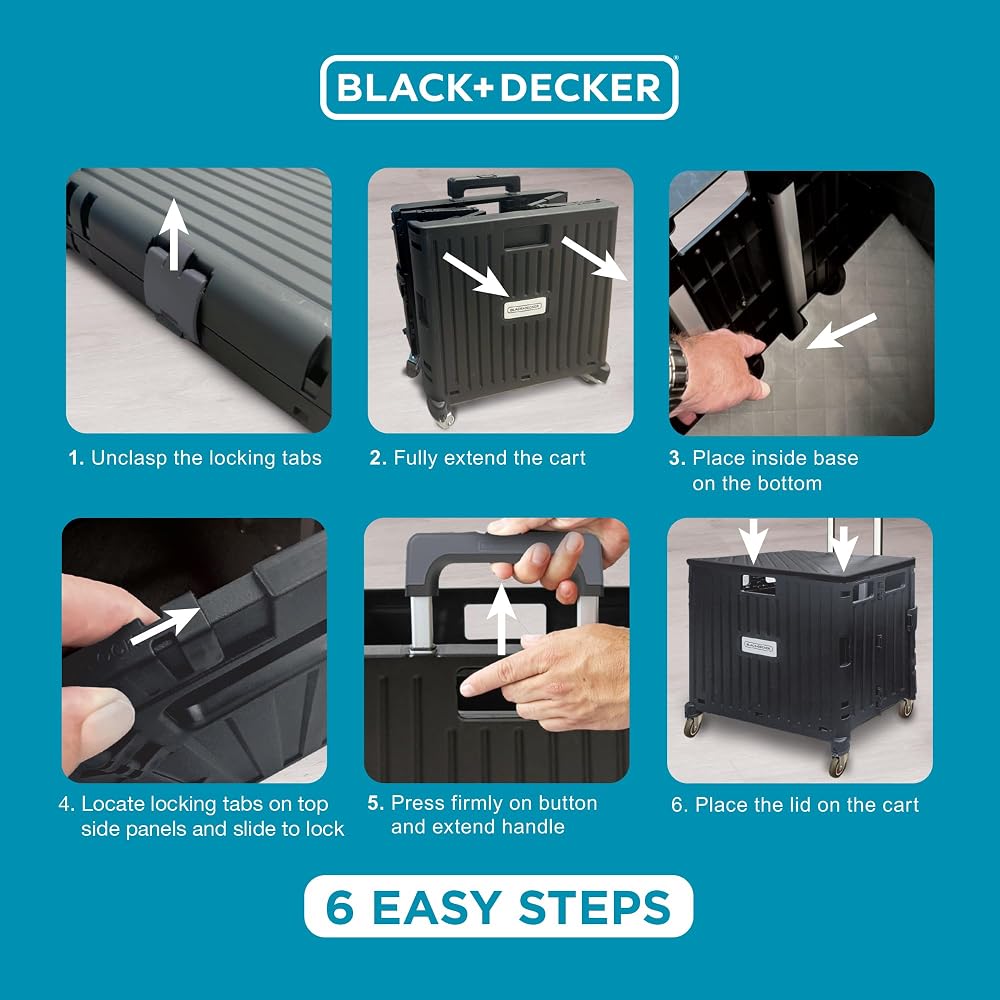 BLACK+DECKER

1. Unclasp the locking tabs

2. Fully extend the cart

3. Place inside base on the bottom

4. Locate locking tabs on top side panels and slide to lock

5. Press firmly on button and extend handle

6. Place the lid on the cart

6 EASY STEPS