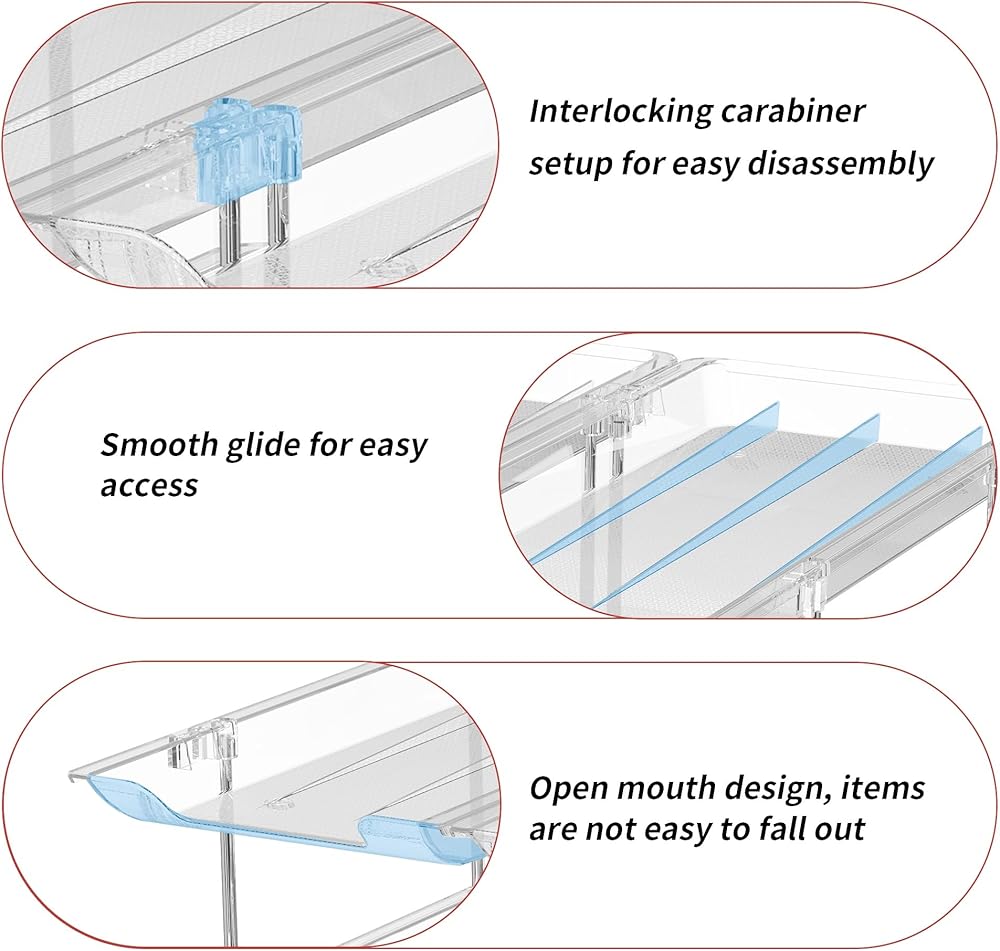 Interlocking carabiner setup for easy disassembly

Smooth glide for easy access

Open mouth design, items are not easy to fall out