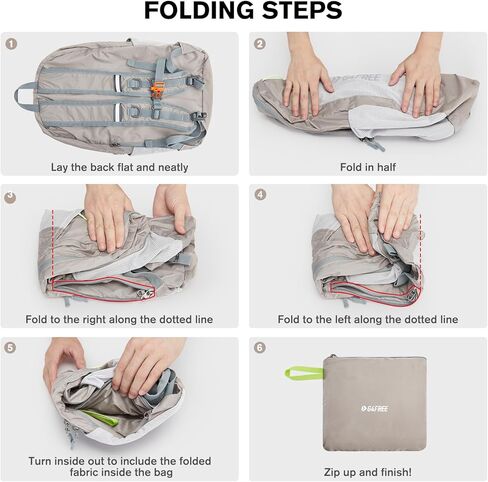 FOLDING STEPS

1
Lay the back flat and neatly

2
G4FREE
Fold in half

3
Fold to the right along the dotted line

4
Fold to the left along the dotted line

5
Turn inside out to include the folded fabric inside the bag

6
G4FREE
Zip up and finish!