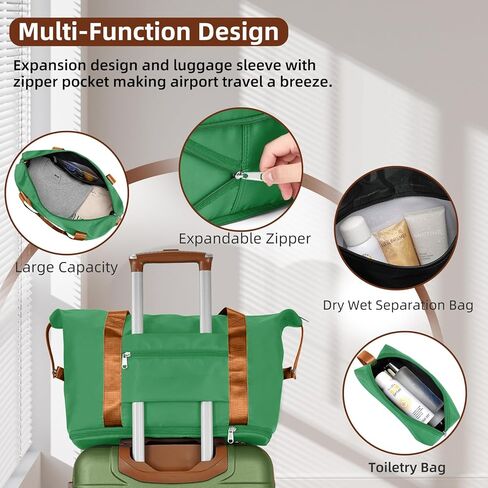 Multi-Function Design

Expansion design and luggage sleeve with zipper pocket making airport travel a breeze.

Large Capacity

Expandable Zipper

Dry Wet Separation Bag

Toiletry Bag