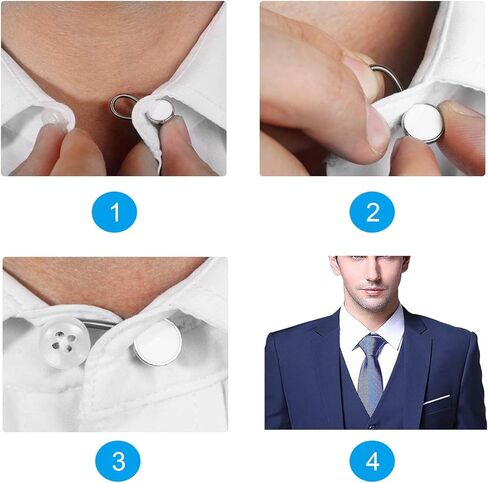 1

2

3

4