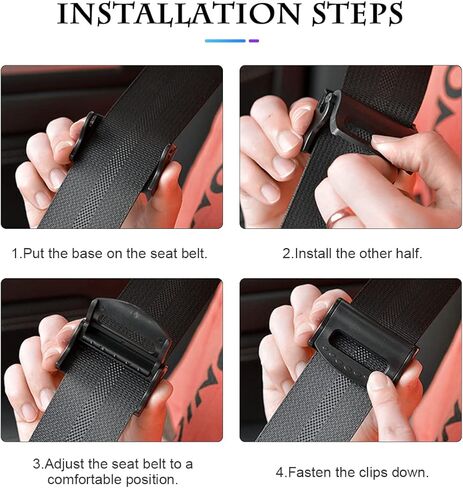 INSTALLATION STEPS

1.Put the base on the seat belt.

2.Install the other half.

3.Adjust the seat belt to a comfortable position.

4.Fasten the clips down.