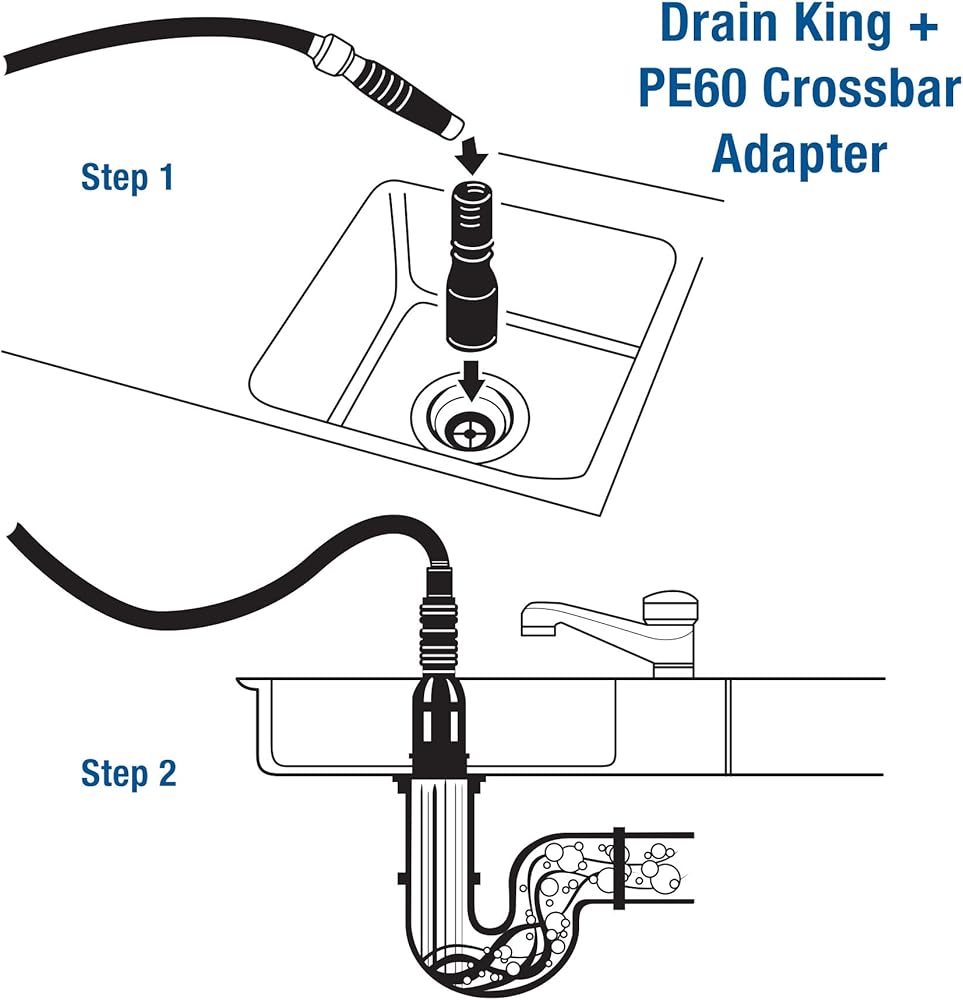 Drain King + PE60 Crossbar Adapter

Step 1

Step 2