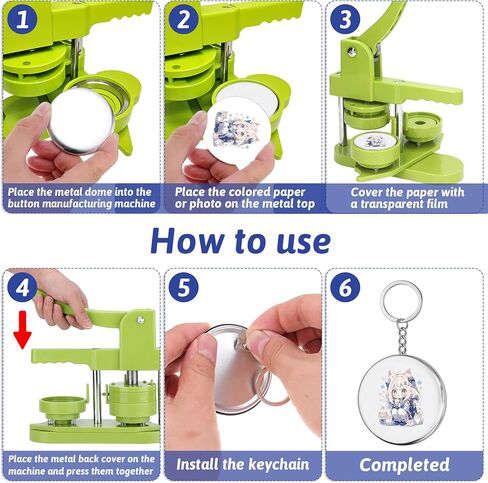 1

Place the metal dome into the button manufacturing machine

2

Place the colored paper or photo on the metal top

3

Cover the paper with a transparent film

How to use

4

Place the metal back cover on the machine and press them together

5

Install the keychain

6

Completed