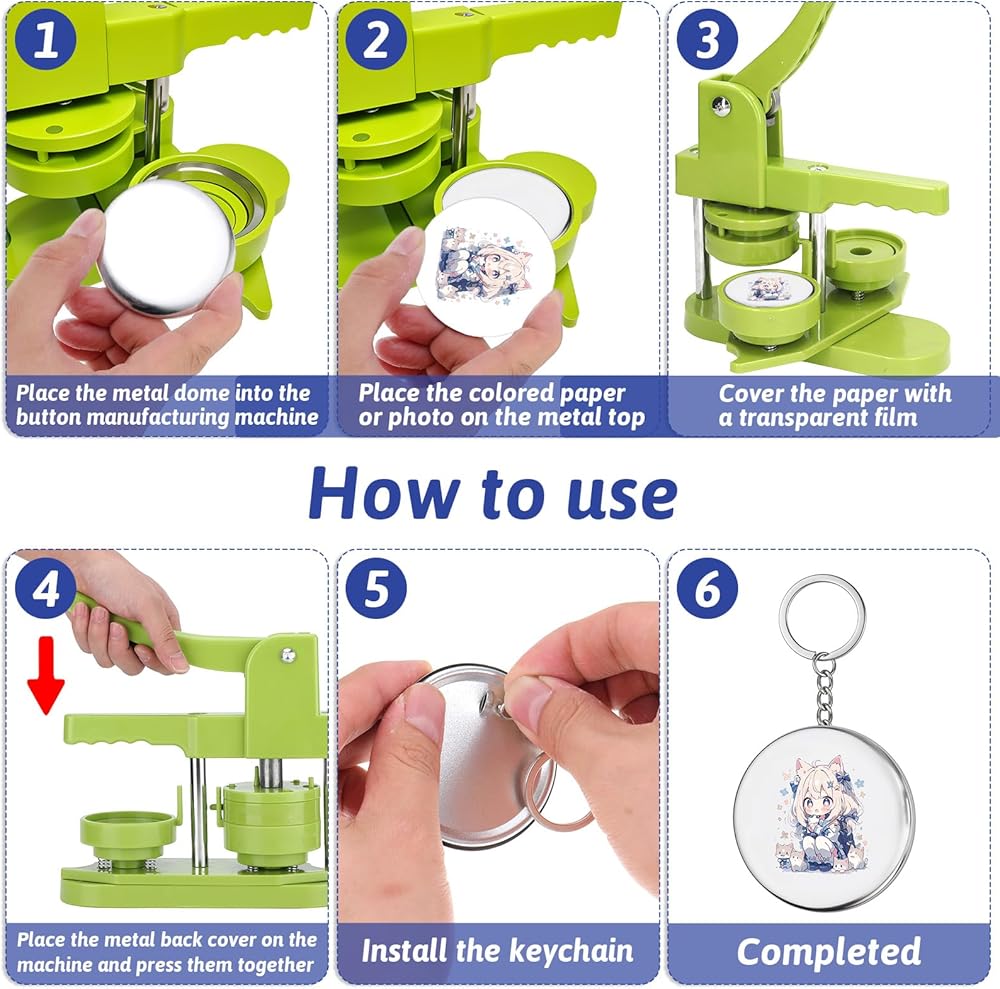 1

Place the metal dome into the button manufacturing machine

2

Place the colored paper or photo on the metal top

3

Cover the paper with a transparent film

How to use

4

Place the metal back cover on the machine and press them together

5

Install the keychain

6

Completed