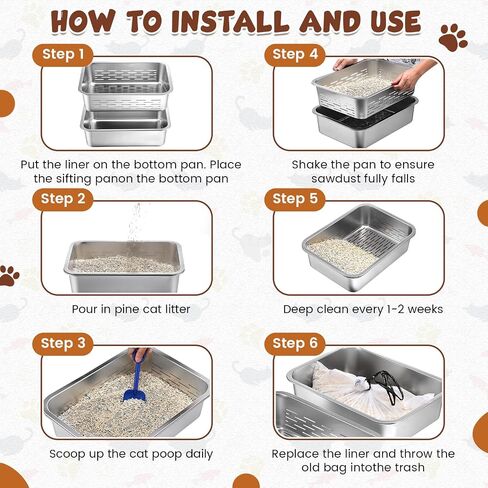 HOW TO INSTALL AND USE

Step 1

Put the liner on the bottom pan. Place the sifting panon the bottom pan

Step 2

Pour in pine cat litter

Step 3

Scoop up the cat poop daily

Step 4

Shake the pan to ensure sawdust fully falls

Step 5

Deep clean every 1-2 weeks

Step 6

Replace the liner and throw the old bag intothe trash