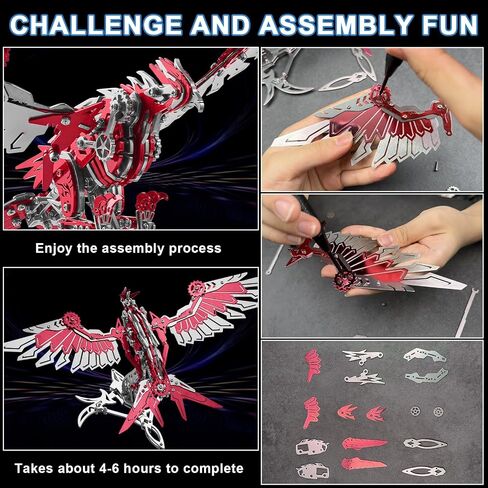 CHALLENGE AND ASSEMBLY FUN

Enjoy the assembly process

Takes about 4-6 hours to complete