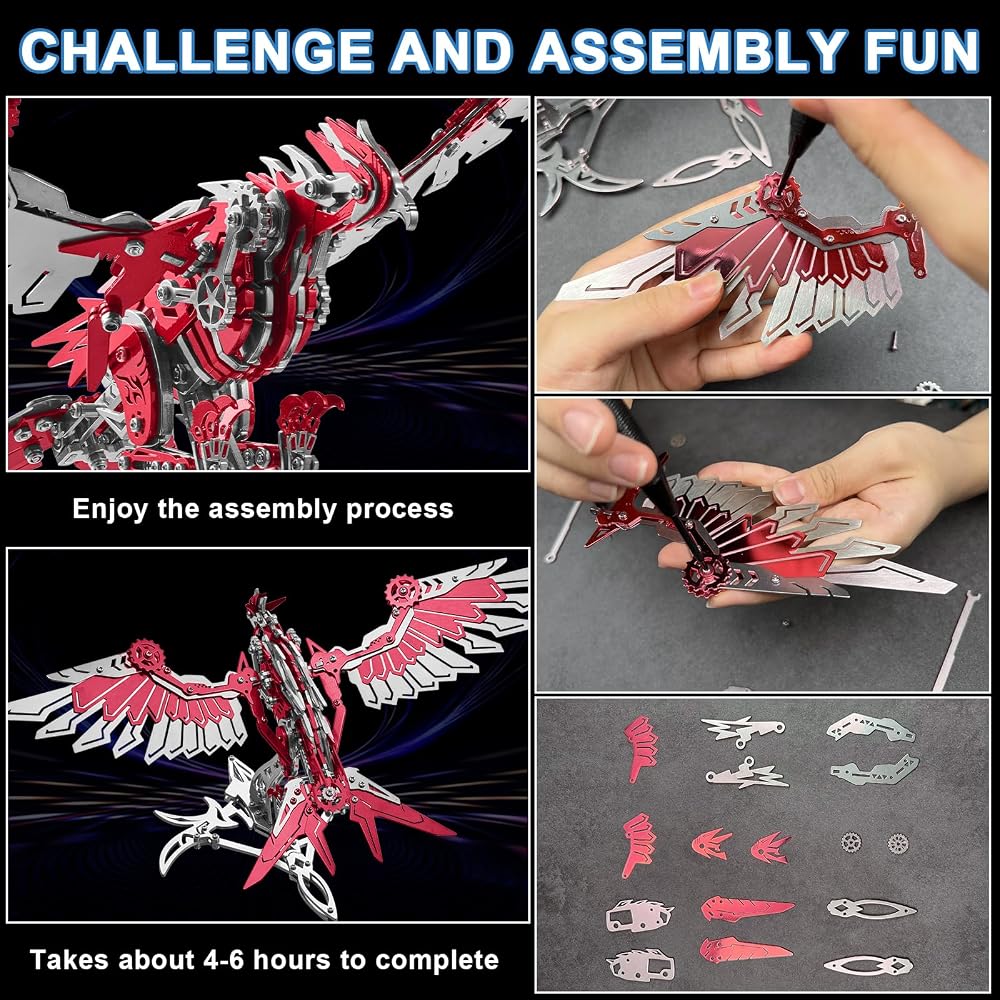 CHALLENGE AND ASSEMBLY FUN

Enjoy the assembly process

Takes about 4-6 hours to complete