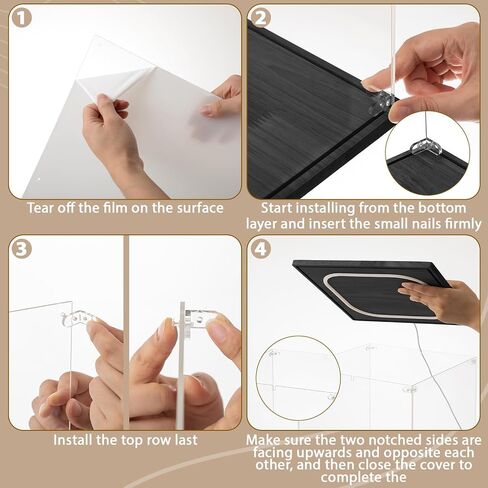 1
Tear off the film on the surface

2
Start installing from the bottom layer and insert the small nails firmly

3
Install the top row last

4
Make sure the two notched sides are facing upwards and opposite each other, and then close the cover to complete the