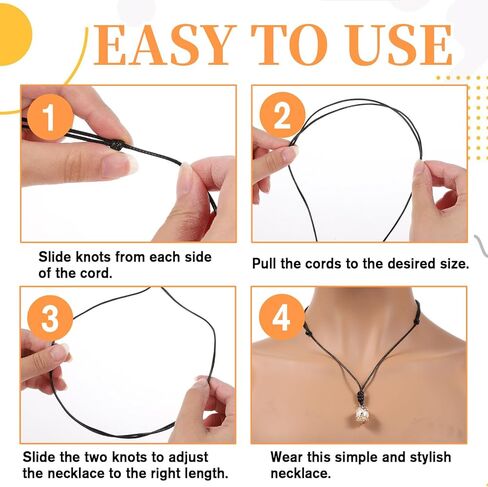 EASY TO USE

1

Slide knots from each side of the cord.

2

Pull the cords to the desired size.

3

Slide the two knots to adjust the necklace to the right length.

4

Wear this simple and stylish necklace.