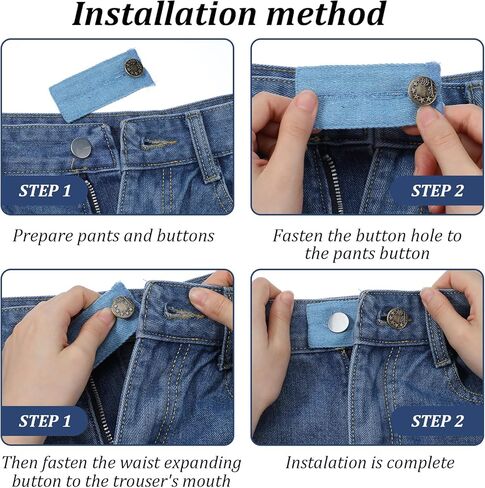 Installation method

STEP 1

Prepare pants and buttons

STEP 2

Fasten the button hole to the pants button

STEP 1

Then fasten the waist expanding button to the trouser's mouth

STEP 2

Instalation is complete