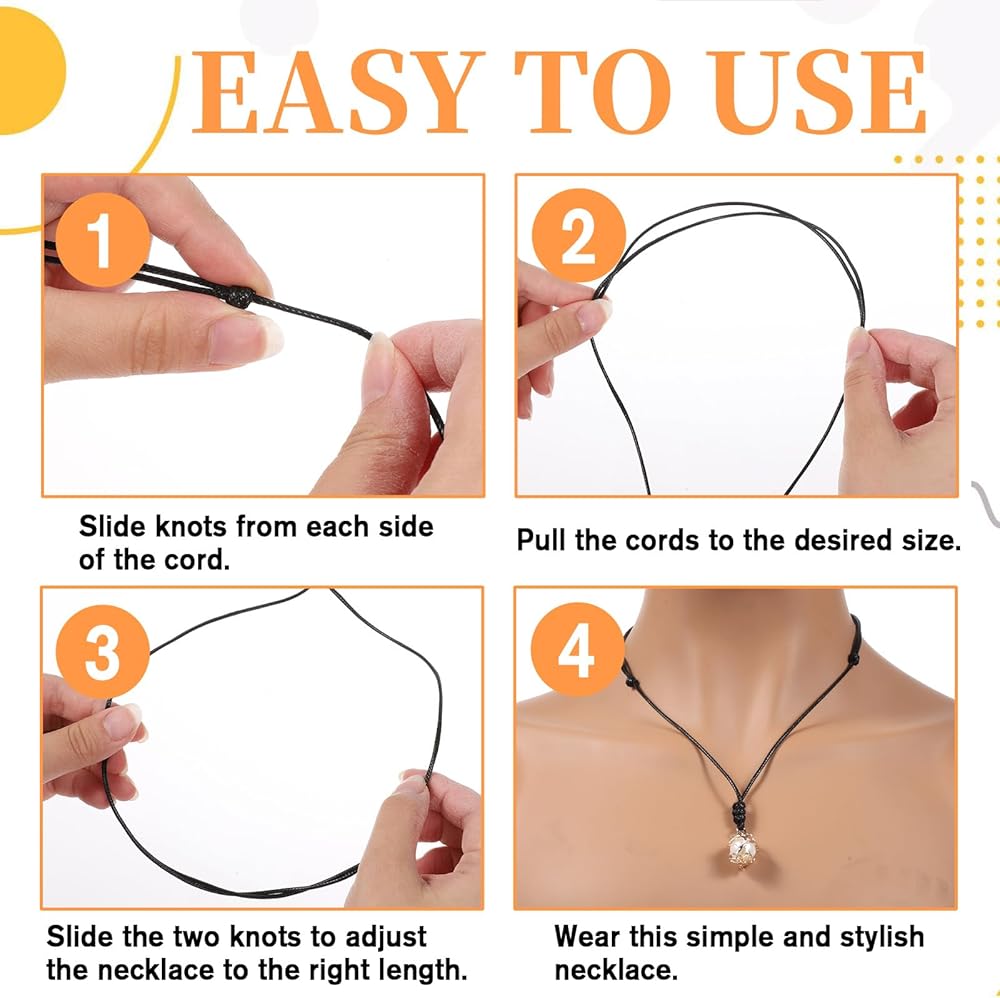 EASY TO USE

1

Slide knots from each side of the cord.

2

Pull the cords to the desired size.

3

Slide the two knots to adjust the necklace to the right length.

4

Wear this simple and stylish necklace.