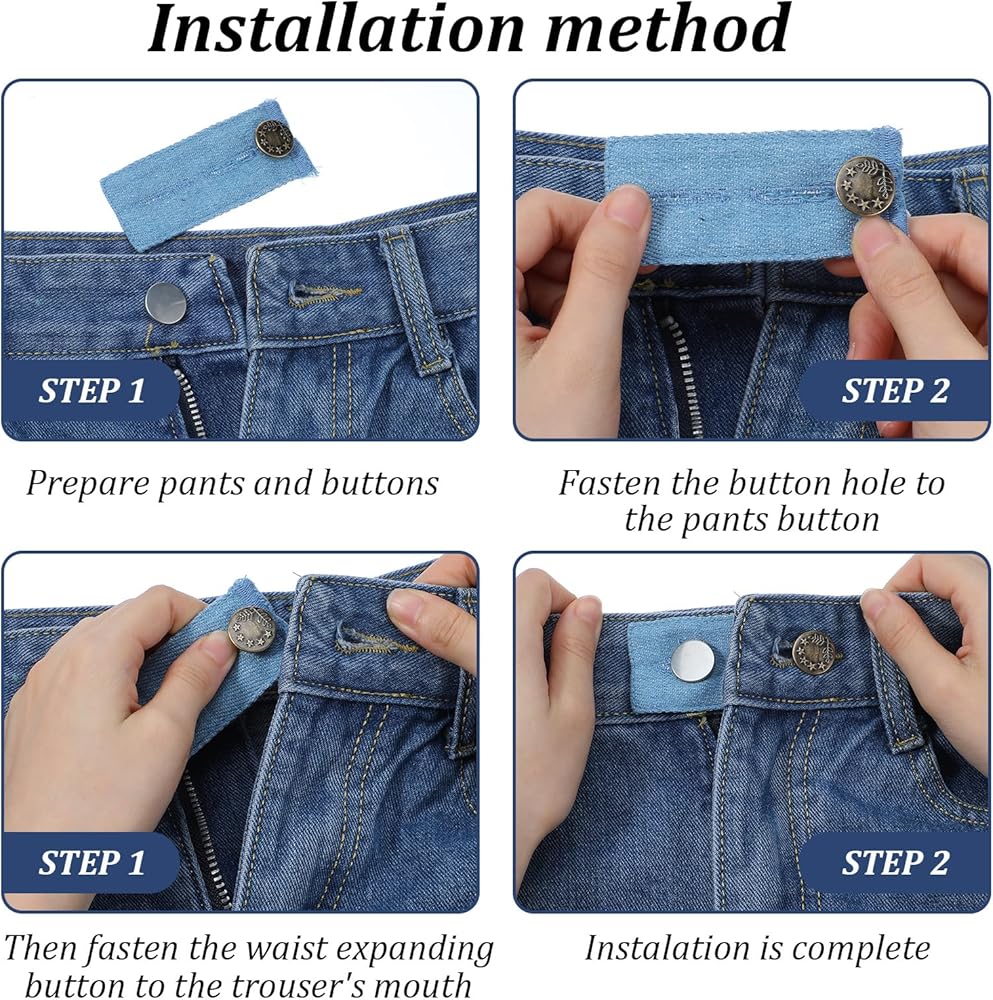 Installation method

STEP 1

Prepare pants and buttons

STEP 2

Fasten the button hole to the pants button

STEP 1

Then fasten the waist expanding button to the trouser's mouth

STEP 2

Instalation is complete