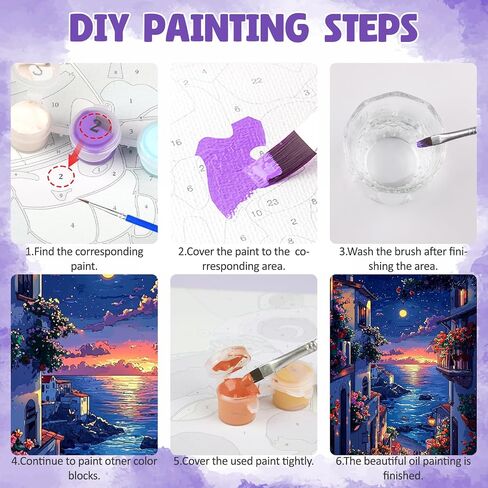 DIY PAINTING STEPS

1.Find the corresponding paint.

2.Cover the paint to the corresponding area.

3.Wash the brush after finishing the area.

4.Continue to paint otner color blocks.

5.Cover the used paint tightly.

6.The beautiful oil painting is finished.