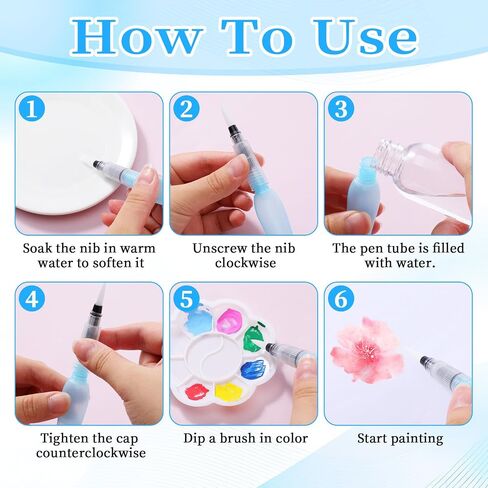 How To Use

1

Soak the nib in warm water to soften it

2

Unscrew the nib clockwise

3

The pen tube is filled with water.

4

Tighten the cap counterclockwise

5

Dip a brush in color

6

Start painting