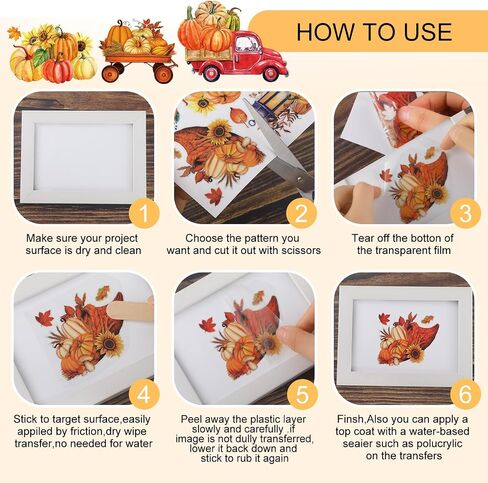 HOW TO USE

1
Make sure your project surface is dry and clean

2
Choose the pattern you want and cut it out with scissors

3
Tear off the botton of the transparent film

4
Stick to target surface,easily appiled by friction,dry wipe transfer,no needed for water

5
Peel away the plastic layer slowly and carefully ,if image is not dully transferred, lower it back down and stick to rub it again

6
Finsh,Also you can apply a top coat with a water-based seaier such as polucrylic on the transfers