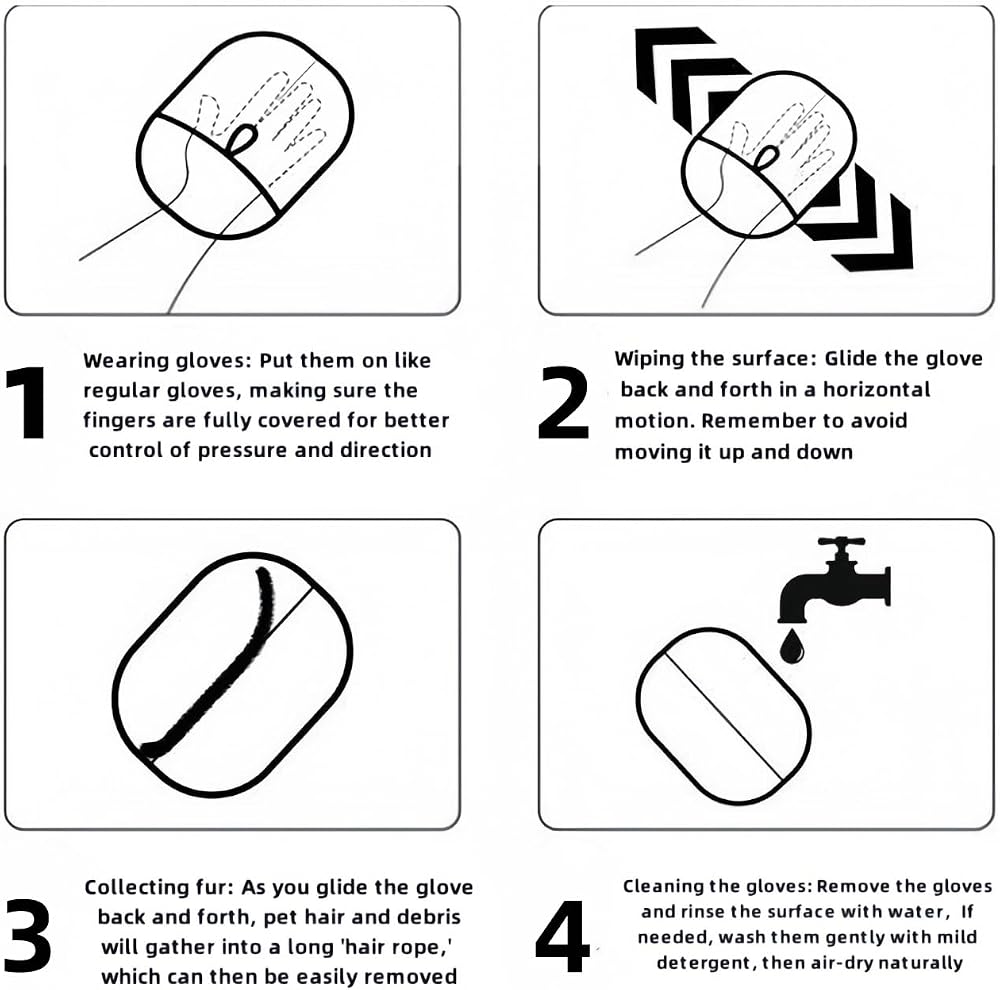 1

Wearing gloves: Put them on like regular gloves, making sure the fingers are fully covered for better control of pressure and direction

2

Wiping the surface: Glide the glove back and forth in a horizontal motion. Remember to avoid moving it up and down

3

Collecting fur: As you glide the glove back and forth, pet hair and debris will gather into a long 'hair rope,' which can then be easily removed

4

Cleaning the gloves: Remove the gloves and rinse the surface with water, If needed, wash them gently with mild detergent, then air-dry naturally