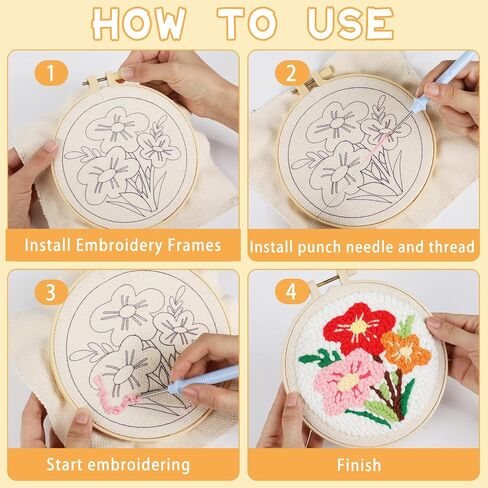 HOW TO USE

1

Install Embroidery Frames

2

Install punch needle and thread

3

Start embroidering

4

Finish