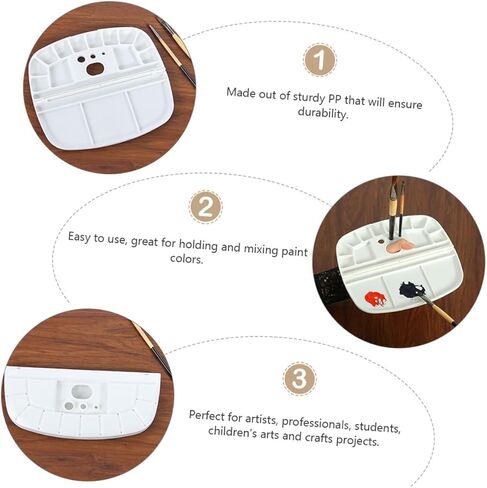 1

Made out of sturdy PP that will ensure durability.

2

Easy to use, great for holding and mixing paint colors.

3

Perfect for artists, professionals, students, children's arts and crafts projects.