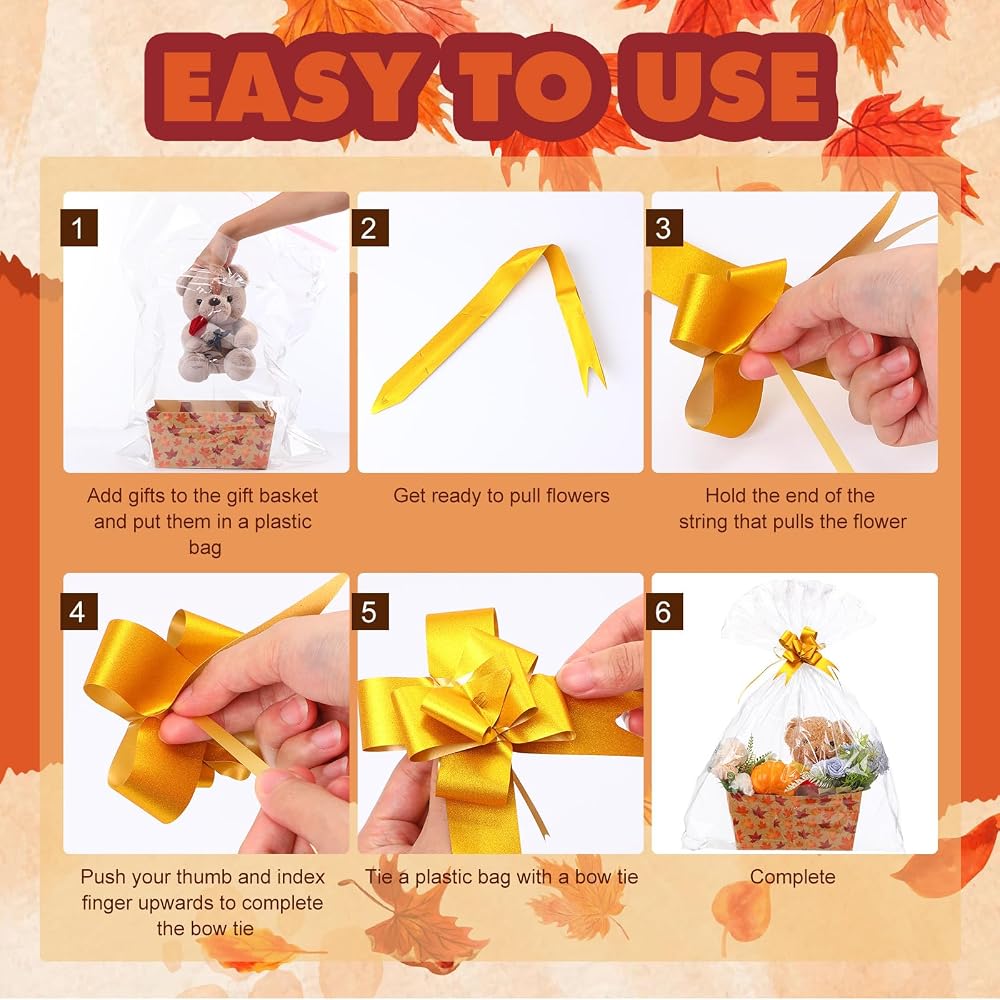 EASY TO USE

1

Add gifts to the gift basket and put them in a plastic bag

2

Get ready to pull flowers

3

Hold the end of the string that pulls the flower

4

Push your thumb and index finger upwards to complete the bow tie

5

Tie a plastic bag with a bow tie

6

Complete