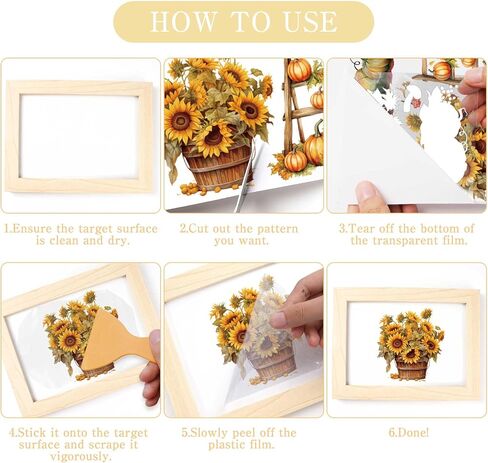 HOW TO USE

1.Ensure the target surface is clean and dry.

2.Cut out the pattern you want.

3.Tear off the bottom of the transparent film.

4.Stick it onto the target surface and scrape it vigorously.

5.Slowly peel off the plastic film.

6.Done!