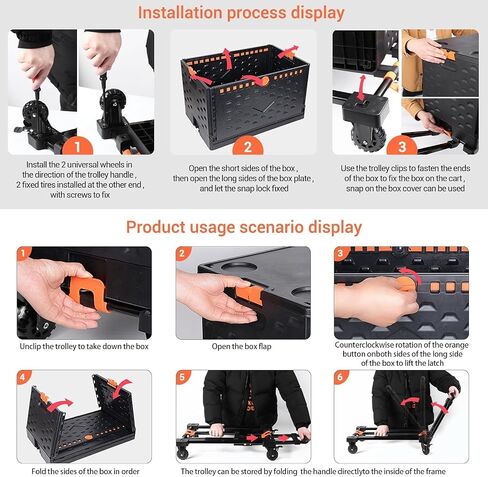 Installation process display

1
Install the 2 universal wheels in the direction of the trolley handle , 2 fixed tires installed at the other end , with screws to fix

2
Open the short sides of the box , then open the long sides of the box plate , and let the snap lock fixed

3
Use the trolley clips to fasten the ends of the box to fix the box on the cart , snap on the box cover can be used

Product usage scenario display

1
Unclip the trolley to take down the box

2
Open the box flap

3
Counterclockwise rotation of the orange button onboth sides of the long side of the box to lift the latch

4
Fold the sides of the box in order

5

6
The trolley can be stored by folding the handle directlyto the inside of the frame