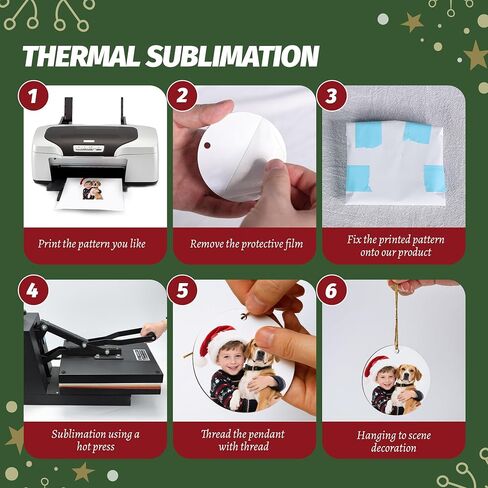 THERMAL SUBLIMATION

1
Print the pattern you like

2
Remove the protective film

3
Fix the printed pattern onto our product

4
Sublimation using a hot press

5
Thread the pendant with thread

6
Hanging to scene decoration