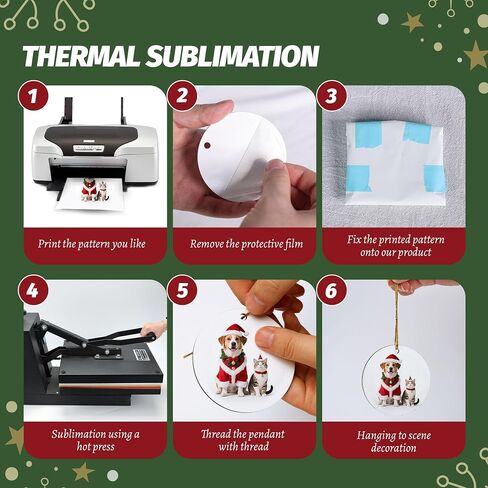 THERMAL SUBLIMATION

1

Print the pattern you like

2

Remove the protective film

3

Fix the printed pattern onto our product

4

Sublimation using a hot press

5

Thread the pendant with thread

6

Hanging to scene decoration