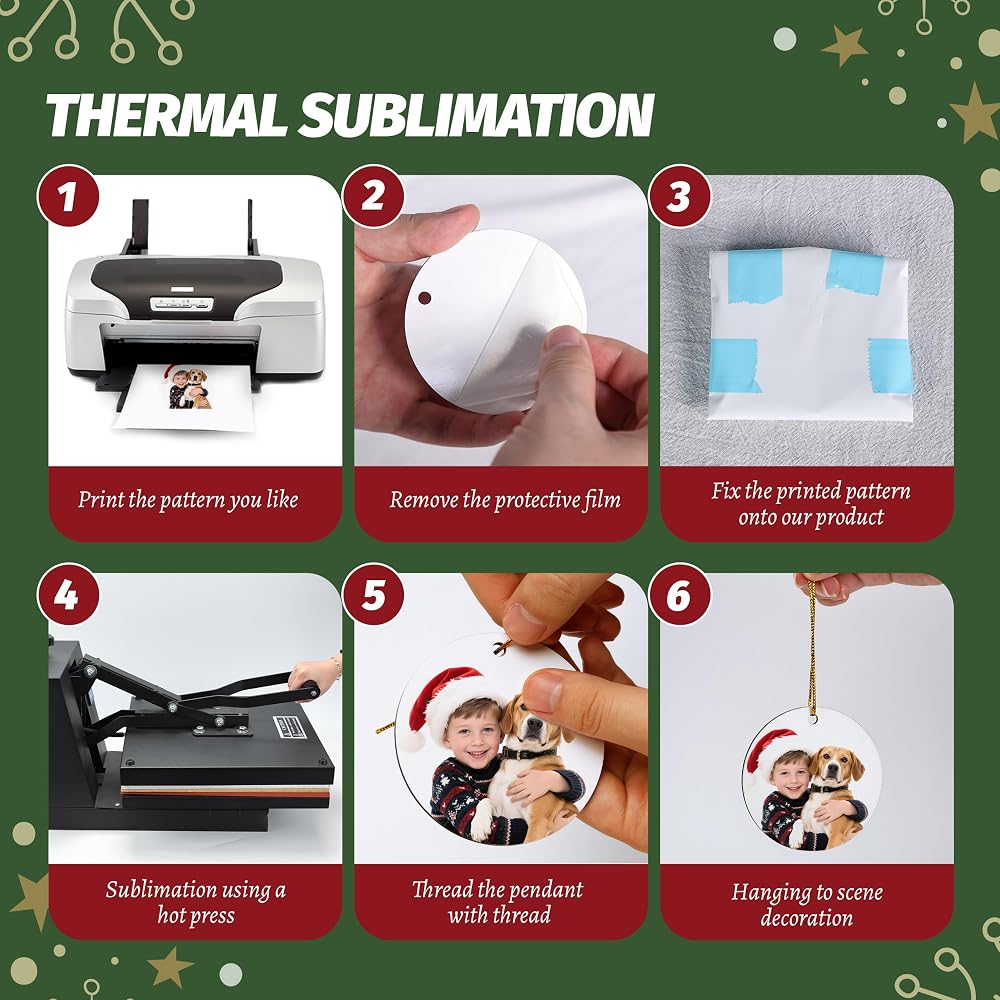 THERMAL SUBLIMATION

1

Print the pattern you like

2

Remove the protective film

3

Fix the printed pattern onto our product

4

Sublimation using a hot press

5

Thread the pendant with thread

6

Hanging to scene decoration