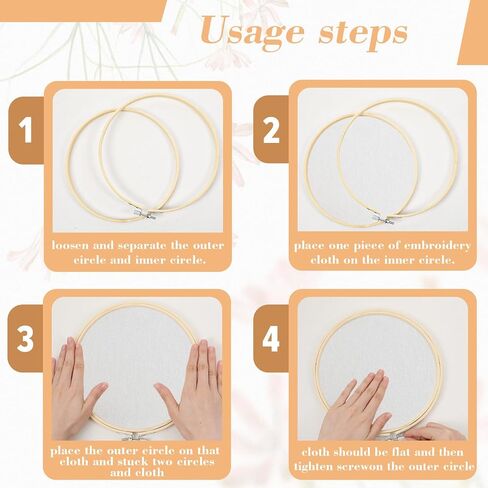 Usage steps

1

loosen and separate the outer circle and inner circle.

2

place one piece of embroidery cloth on the inner circle.

3

place the outer circle on that cloth and stuck two circles and cloth

4

cloth should be flat and then tighten screwon the outer circle