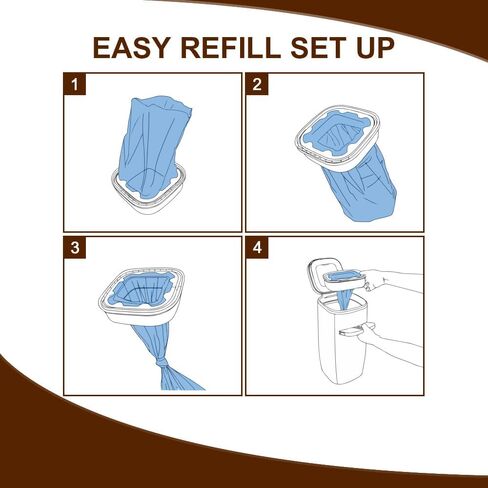 EASY REFILL SET UP

1

2

3

4