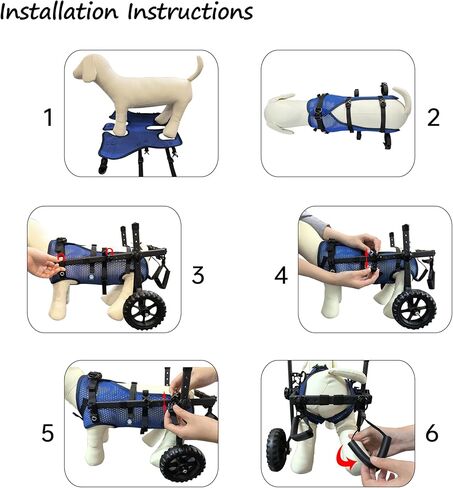 Installation Instructions

1

2

3

4

5

6