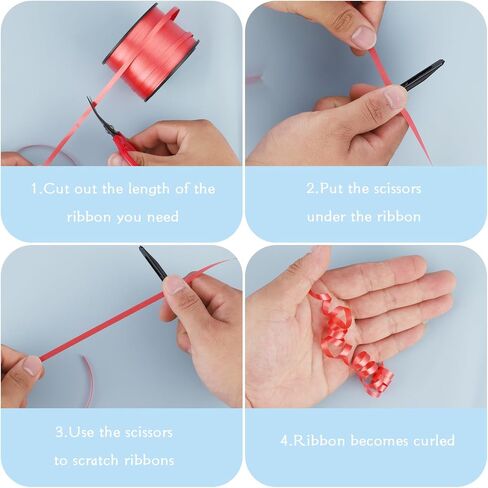 1.Cut out the length of the ribbon you need

2.Put the scissors under the ribbon

3.Use the scissors to scratch ribbons

4.Ribbon becomes curled