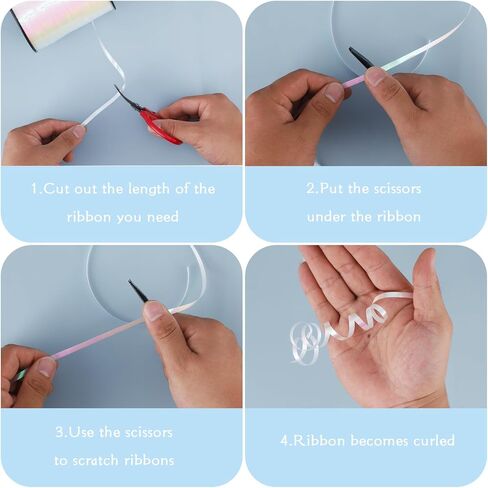 1.Cut out the length of the ribbon you need

2.Put the scissors under the ribbon

3.Use the scissors to scratch ribbons

4.Ribbon becomes curled