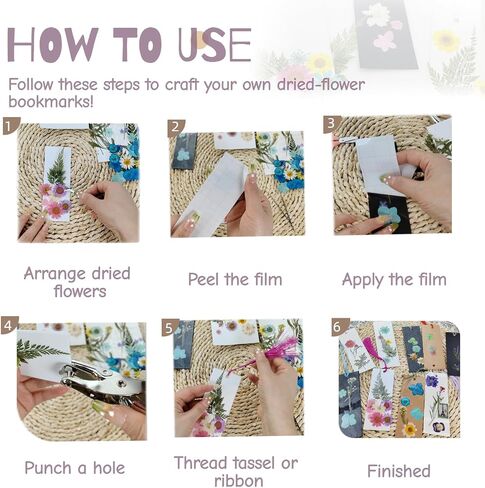 HOW TO USE

Follow these steps to craft your own dried-flower bookmarks!

1

Arrange dried flowers

2

Peel the film

3

Apply the film

4

Punch a hole

5

Thread tassel or ribbon

6

Finished