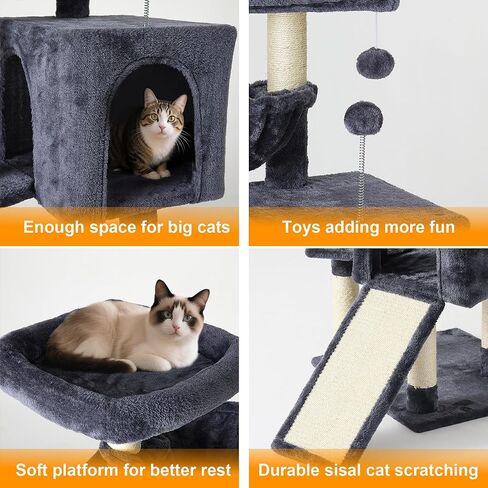 Enough space for big cats

Toys adding more fun

Soft platform for better rest

Durable sisal cat scratching