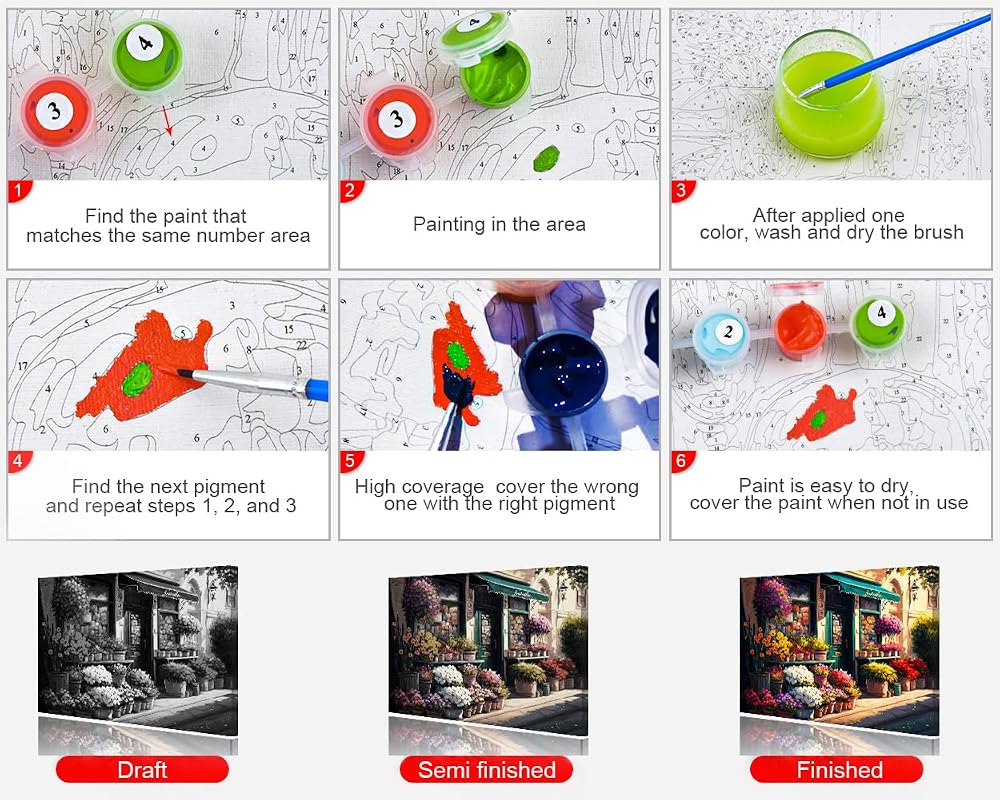 1
Find the paint that matches the same number area

2
Painting in the area

3
After applied one color, wash and dry the brush

4
Find the next pigment and repeat steps 1, 2, and 3

5
High coverage cover the wrong one with the right pigment

6
Paint is easy to dry, cover the paint when not in use

Draft

Semi finished

Finished