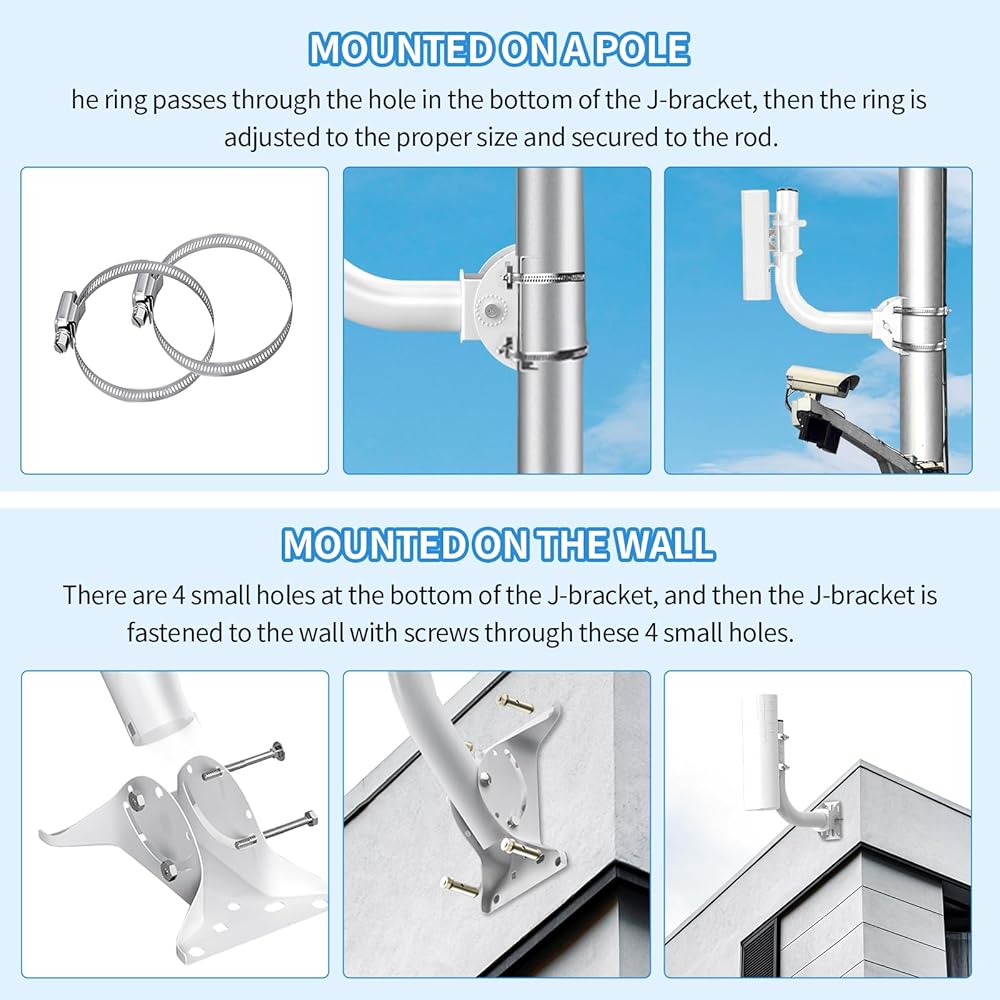 MOUNTED ON A POLE

he ring passes through the hole in the bottom of the J-bracket, then the ring is adjusted to the proper size and secured to the rod.

MOUNTED ON THE WALL

There are 4 small holes at the bottom of the J-bracket, and then the J-bracket is fastened to the wall with screws through these 4 small holes.